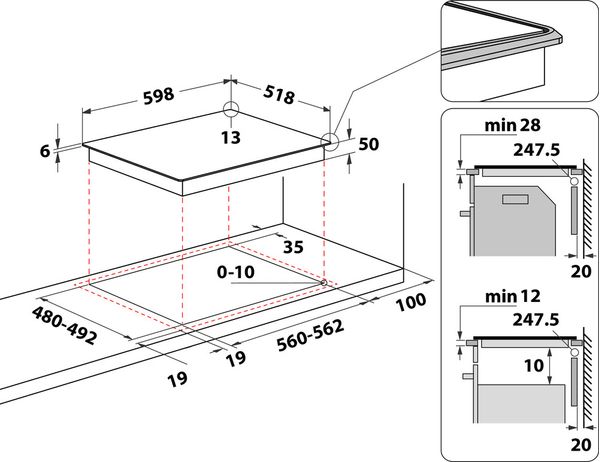 598
518
13
6
50
35
0-10
100
480-492
560-562
19
19
min 28
247.5
20
min 12
247.5
10
20